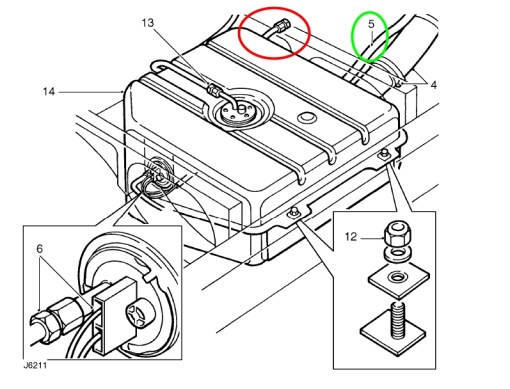 13
5
4
14
12
6
J6211